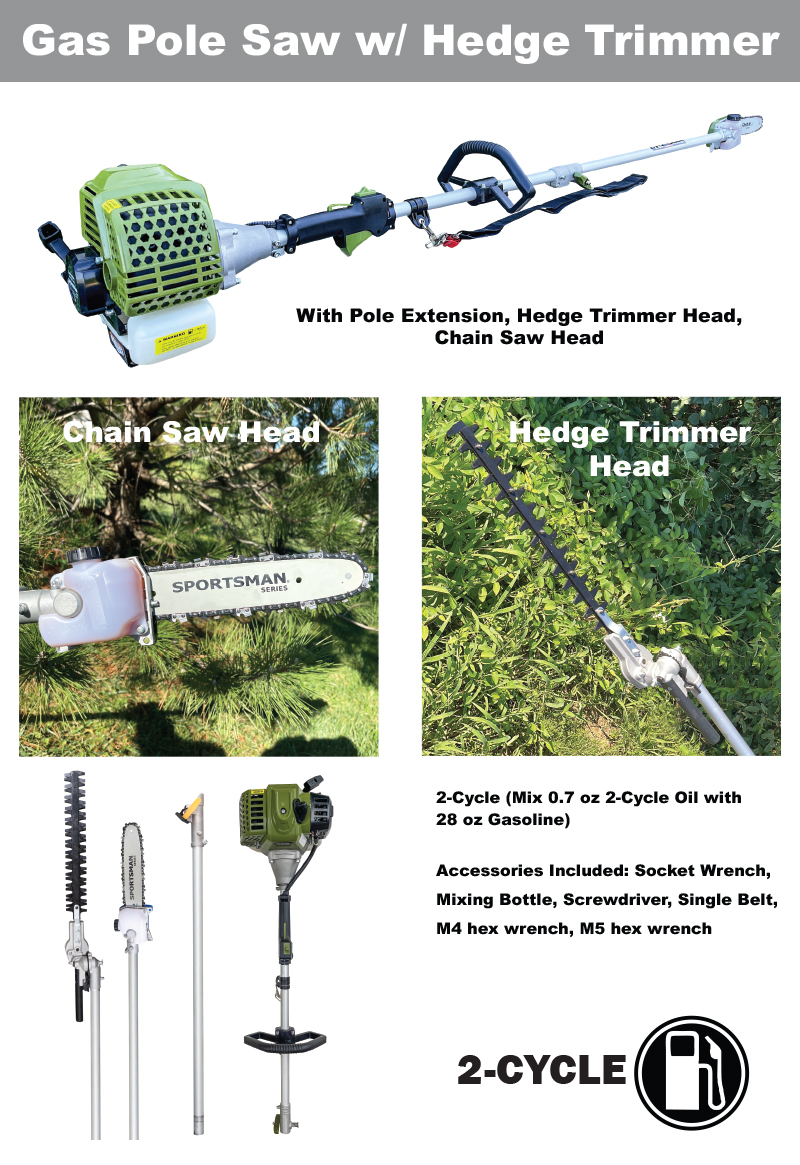 Gas Pole Saw w/ Hedge Trimmer

With Pole Extension, Hedge Trimmer Head, Chain Saw Head

Chain Saw Head

SPORTSMAN SERIES

Hedge Trimmer Head

SPORTSMAN

2-Cycle (Mix 0.7 oz 2-Cycle Oil with 28 oz Gasoline)

Accessories Included: Socket Wrench, Mixing Bottle, Screwdriver, Single Belt, M4 hex wrench, M5 hex wrench

2-CYCLE