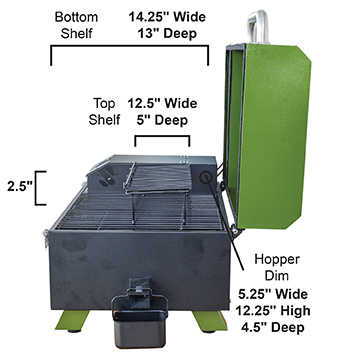 Bottom Shelf 14.25" Wide 13" Deep

Top Shelf 12.5" Wide 5" Deep

2.5"

Hopper Dim 5.25" Wide 12.25" High 4.5" Deep