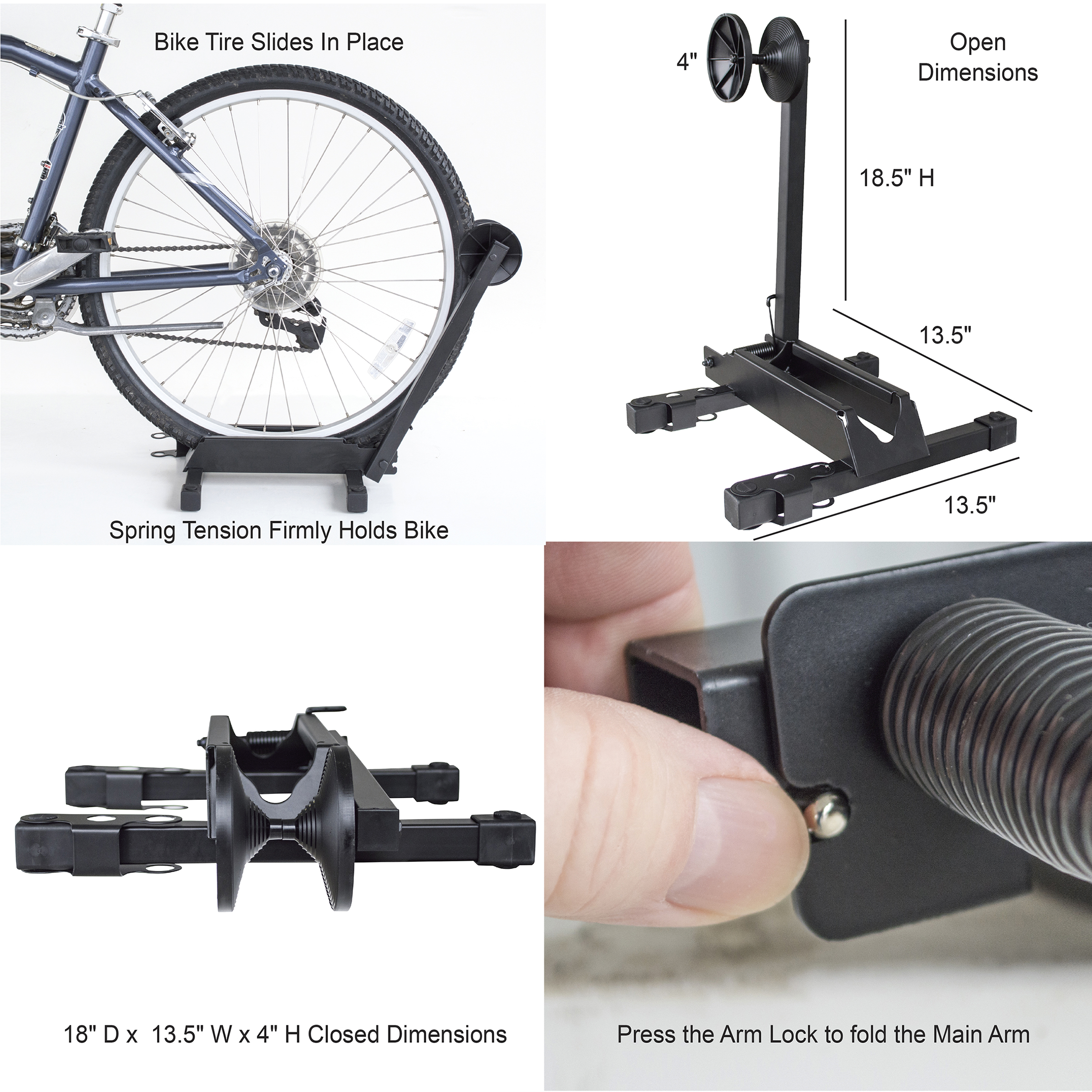 Bike Tire Slides In Place

Spring Tension Firmly Holds Bike

4"

Open Dimensions

18.5" H

13.5"

13.5"

18" D x 13.5" W x 4" H Closed Dimensions

Press the Arm Lock to fold the Main Arm